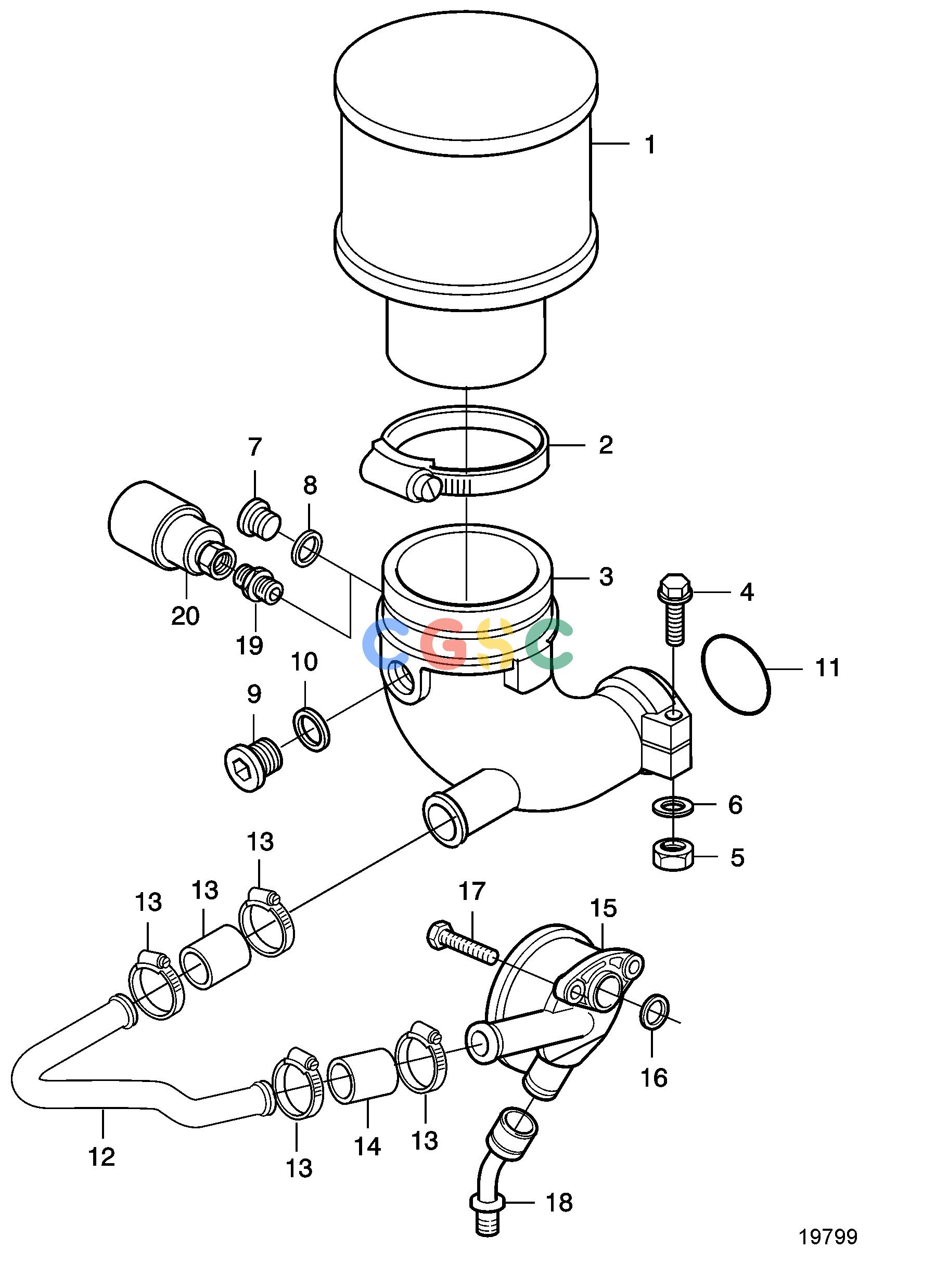 1
2
7
8
3
4
20
19
CGSC
10
11
9
6
5
13
13
13
17
15
16
12
13
14
13
18
19799