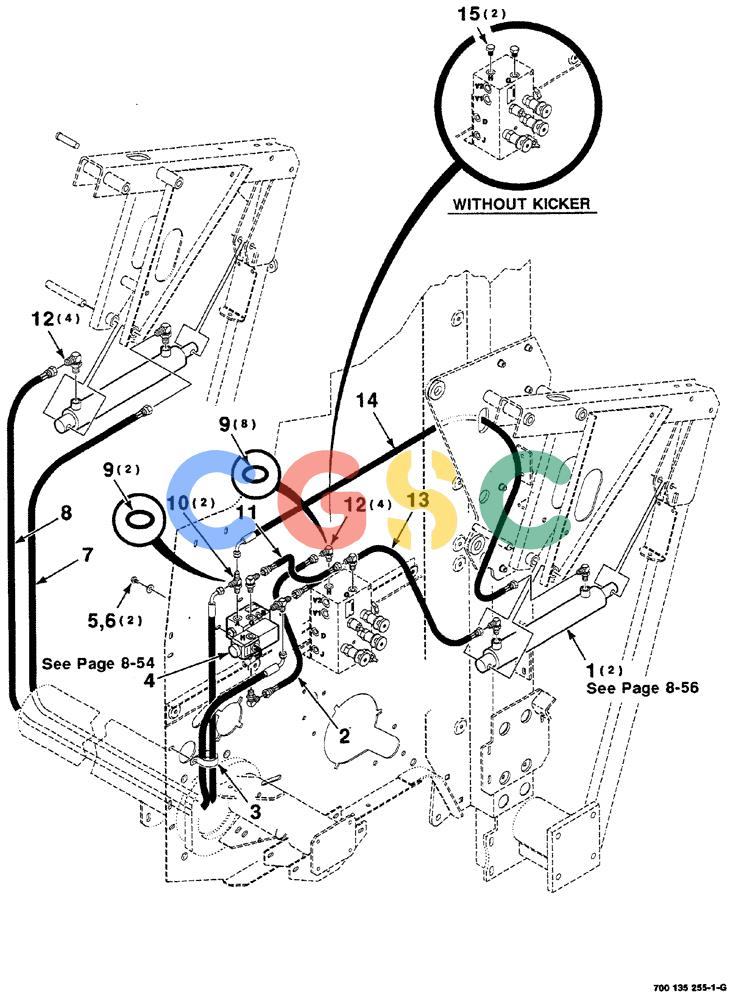 15(2)

WITHOUT KICKER

12(4)

14

9(8)

9(2)

10(2)

11

12(4)

13

8

7

5,6(2)

See Page 8-54

4

1(2)
See Page 8-56

2

3

CGSC

700 135 255-1-G