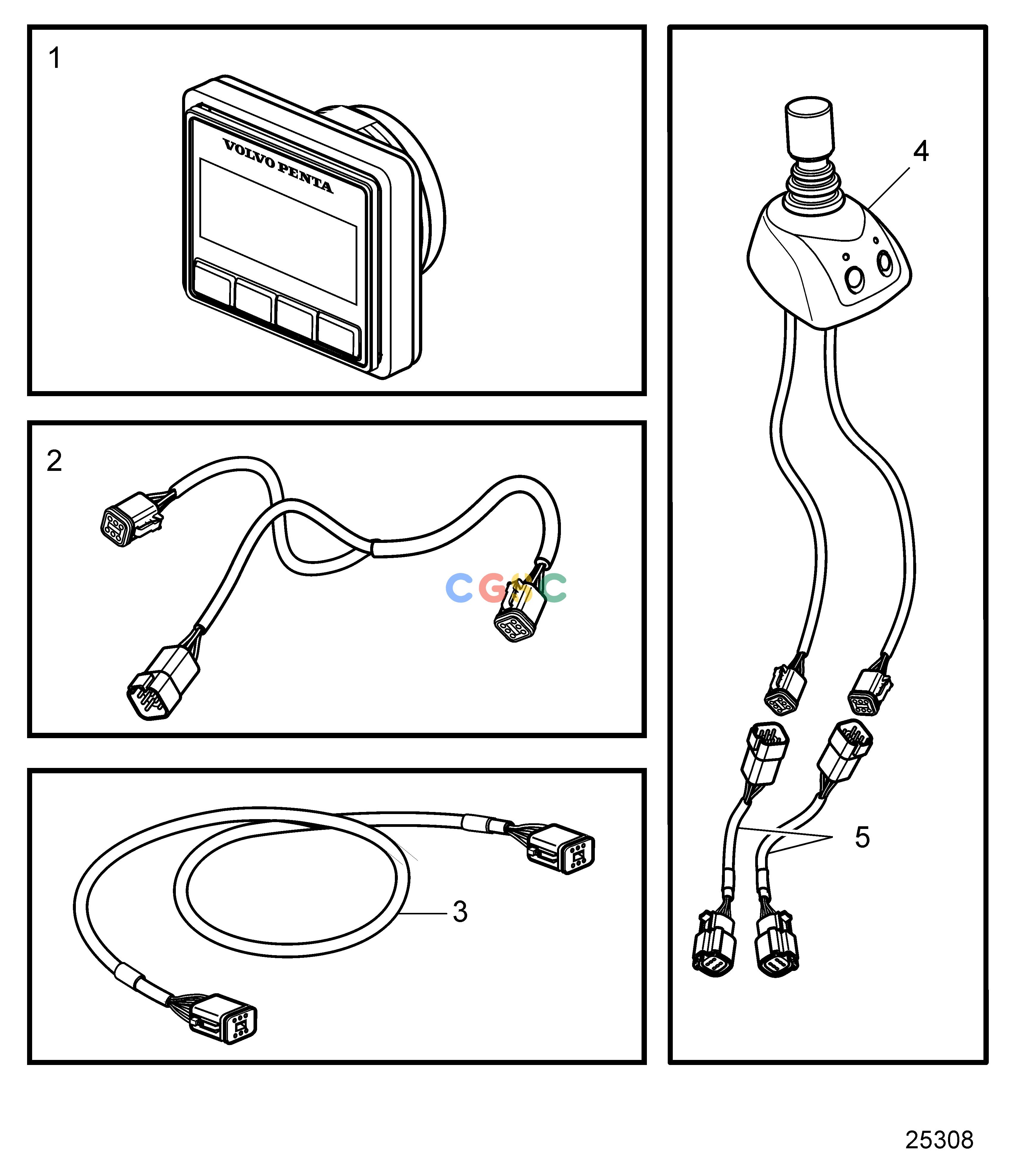 1

VOLVO PENTA

2

CGMC

3

4

5

25308