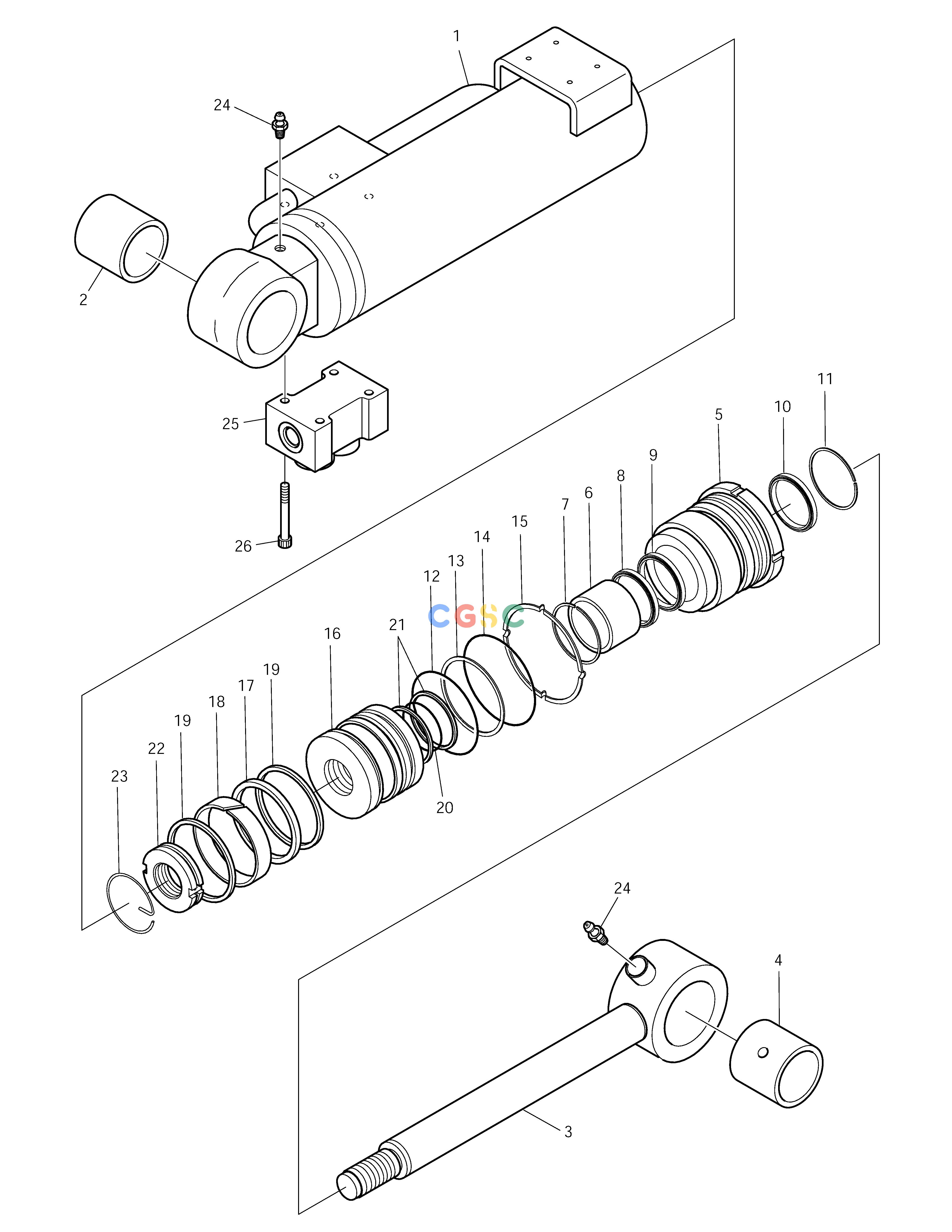 1
24
2
25
26
11
10
5
9
8
6
7
15
14
13
12
CGSC
21
16
19
17
18
19
22
23
20
24
4
3