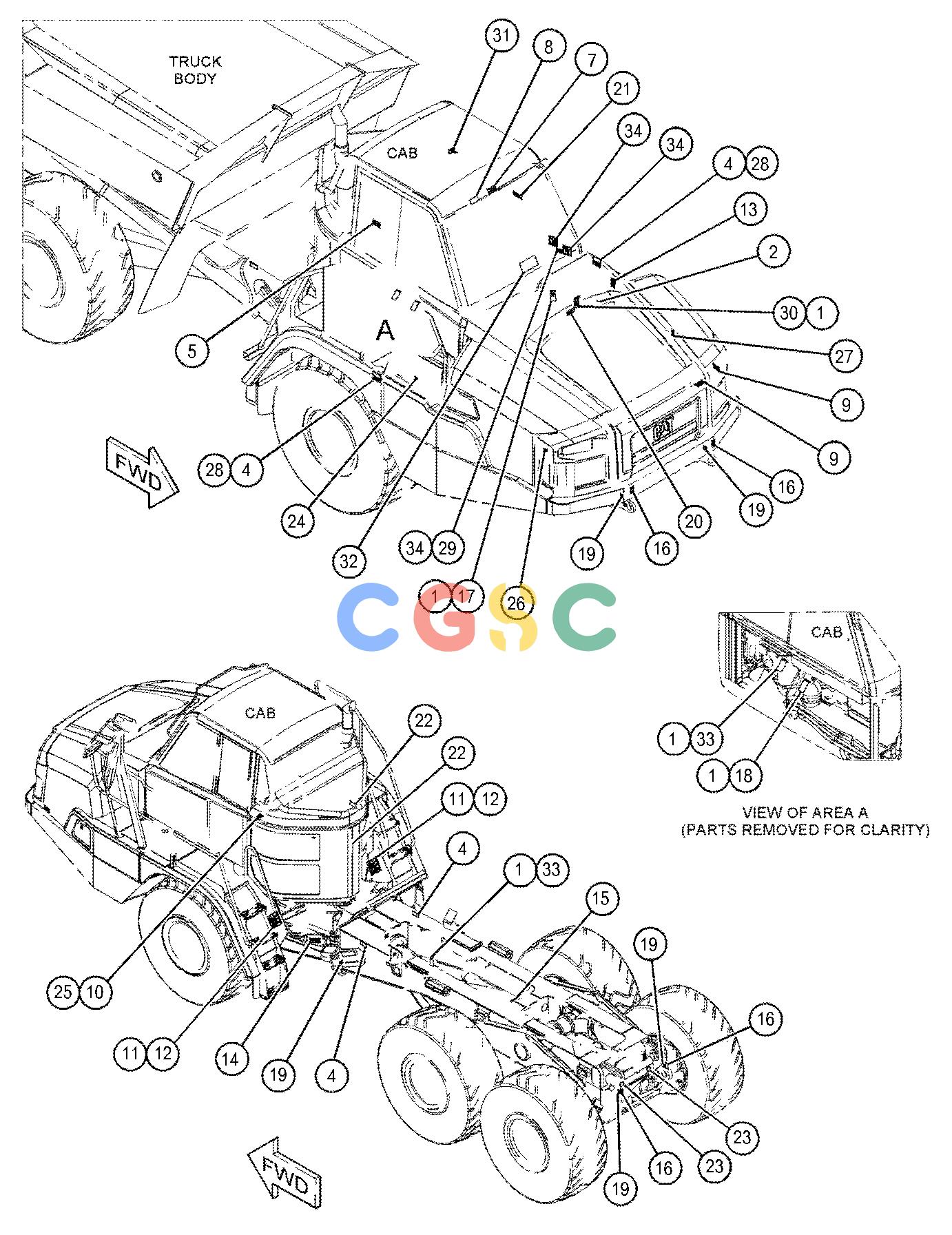 TRUCK BODY

CAB

31
8
7
21
34
34
4 28
13
2
30 1
27
9
9
16
19
20
16
19
26
1 17
34 29
32
24
28 4
5
A

FWD

CGSC

CAB

1 33
1 18

VIEW OF AREA A
(PARTS REMOVED FOR CLARITY)

CAB

22
22
11 12
4
1 33
15
19
16
23
23
16
19
4
19
14
11 12
25 10

FWD